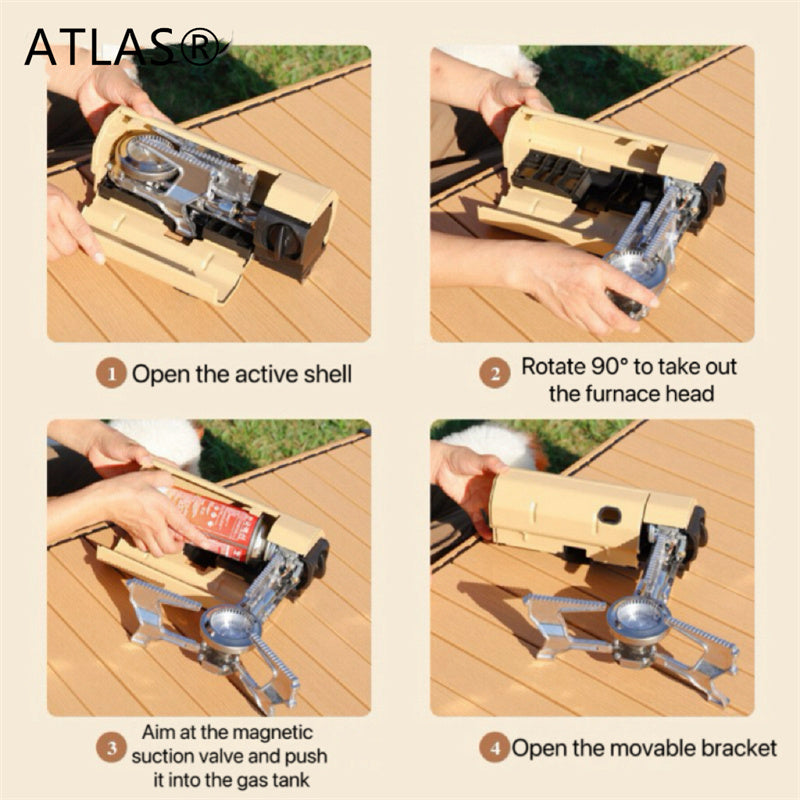 ATLAS®

1 Open the active shell

2 Rotate 90° to take out the furnace head

3 Aim at the magnetic suction valve and push it into the gas tank

4 Open the movable bracket